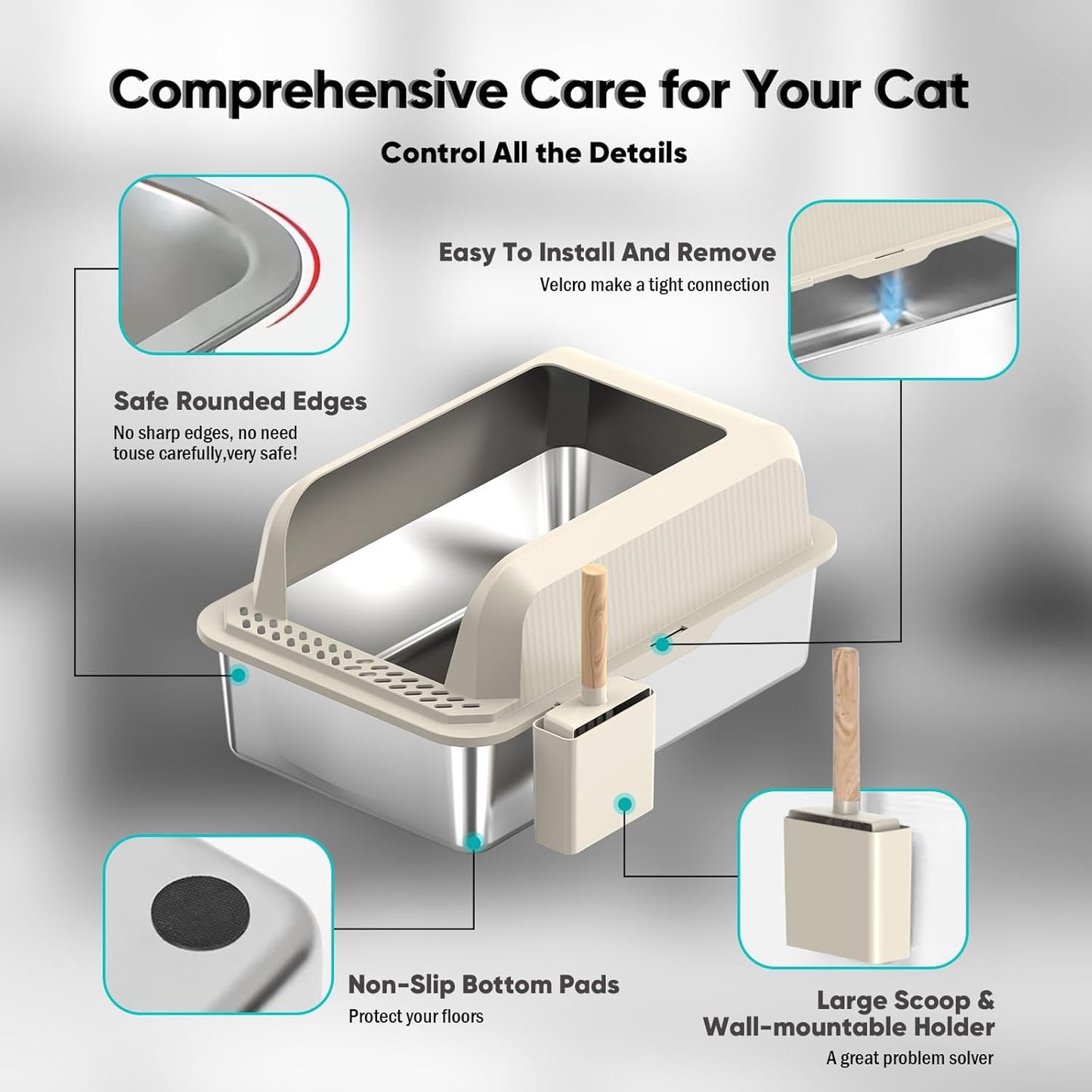 Comprehensive Care for Your Cat

Control All the Details

Easy To Install And Remove
Velcro make a tight connection

Safe Rounded Edges
No sharp edges, no need touse carefully,very safe!

Non-Slip Bottom Pads
Protect your floors

Large Scoop & Wall-mountable Holder
A great problem solver