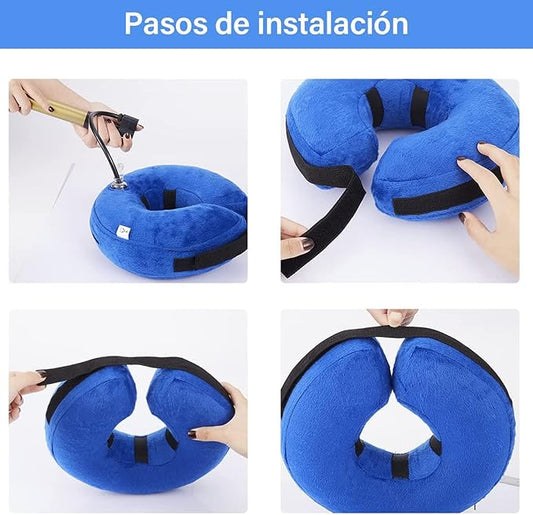 Pasos de instalación