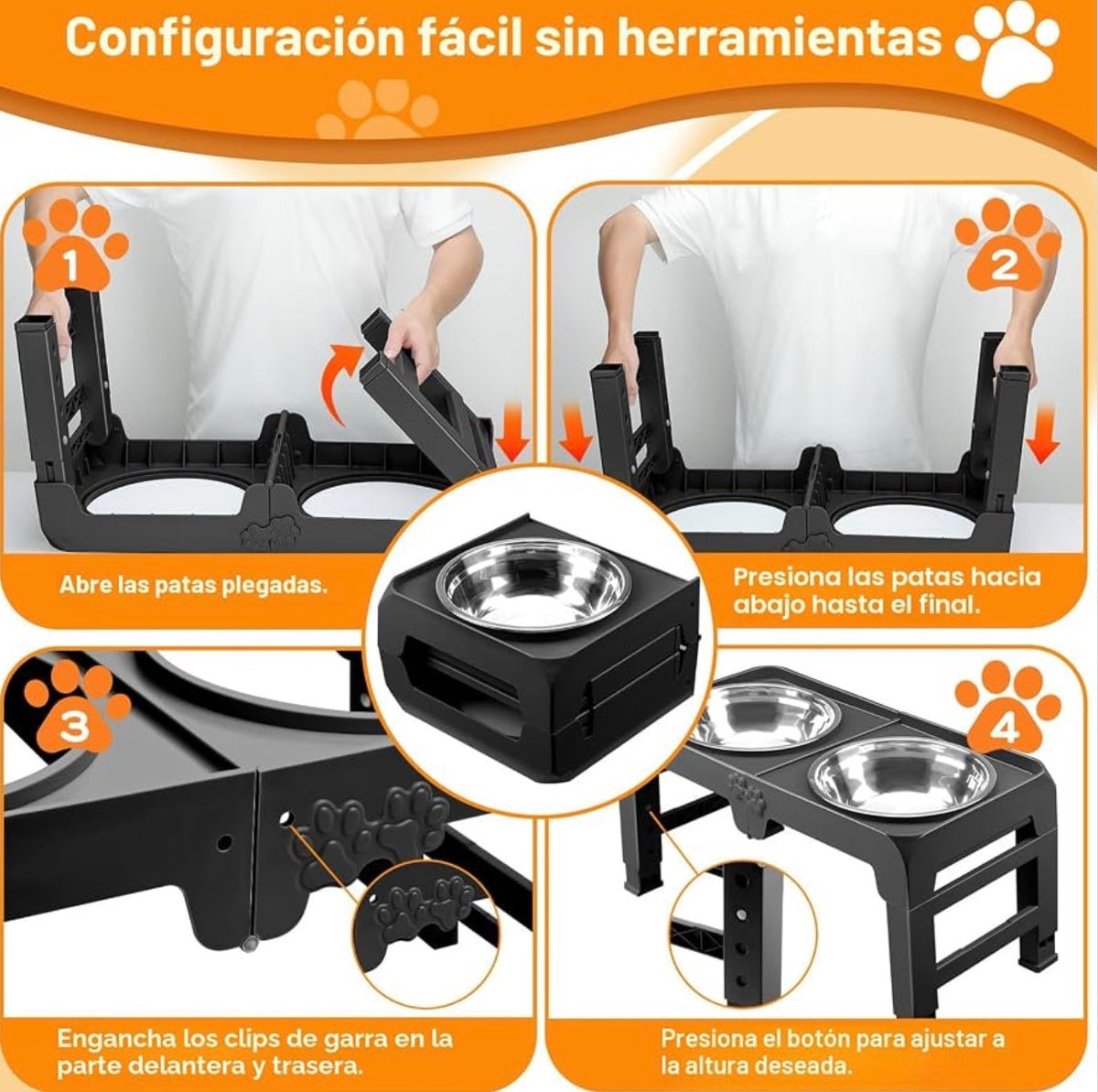 Configuración fácil sin herramientas

1

Abre las patas plegadas.

2

Presiona las patas hacia abajo hasta el final.

3

Engancha los clips de garra en la parte delantera y trasera.

4

Presiona el botón para ajustar a la altura deseada.