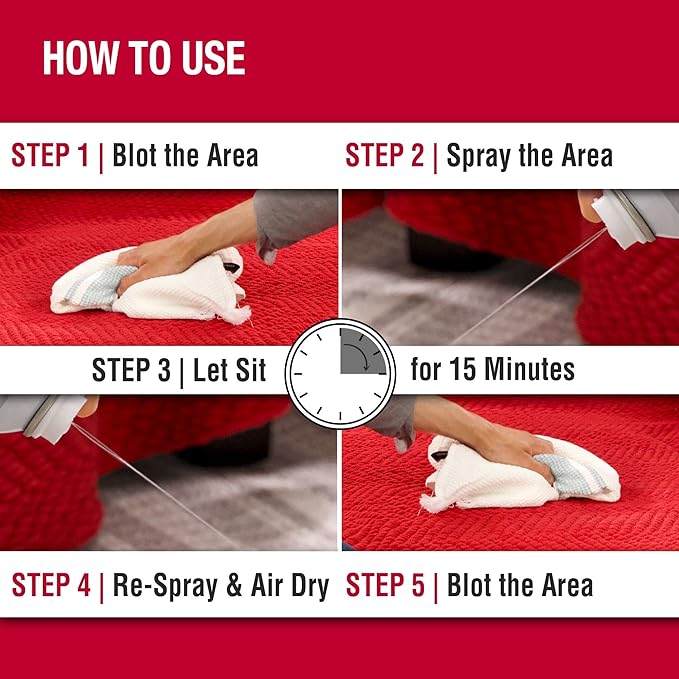 HOW TO USE

STEP 1 | Blot the Area

STEP 2 | Spray the Area

STEP 3 | Let Sit for 15 Minutes

STEP 4 | Re-Spray & Air Dry

STEP 5 | Blot the Area