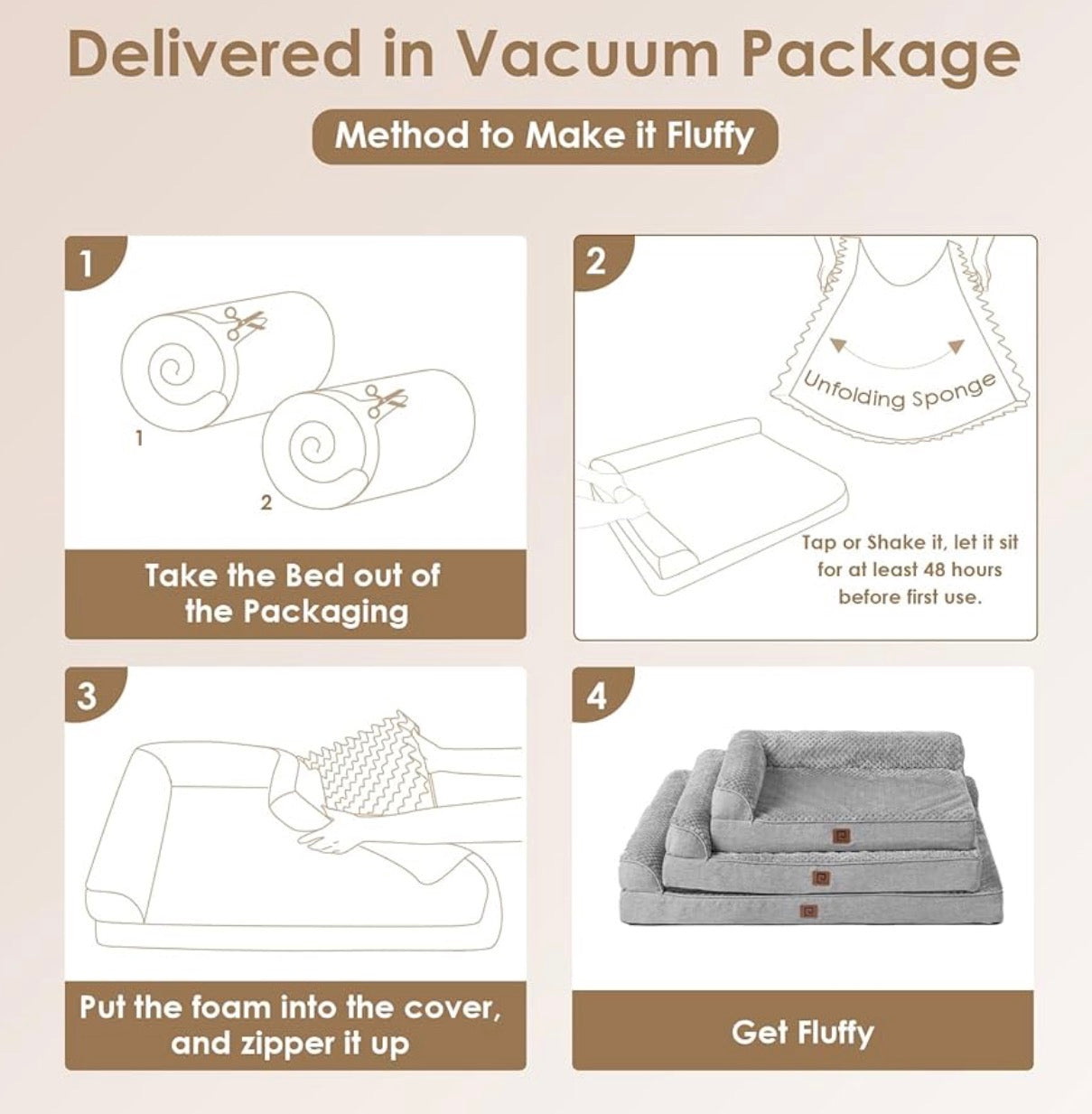 Delivered in Vacuum Package

Method to Make it Fluffy

1

1

2

Take the Bed out of the Packaging

2

Unfolding Sponge

Tap or Shake it, let it sit for at least 48 hours before first use.

3

Put the foam into the cover, and zipper it up

4

Get Fluffy