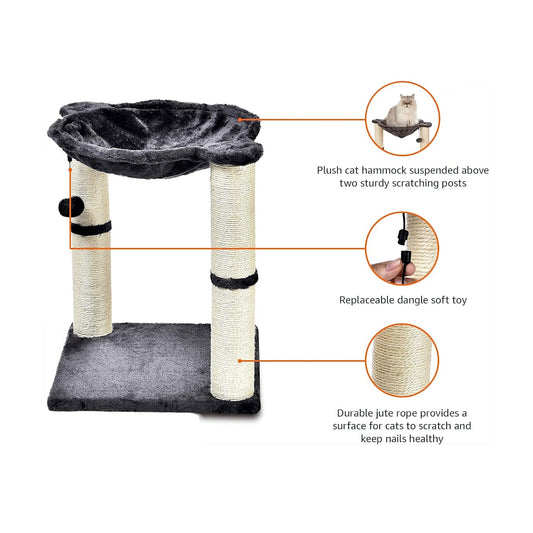 Plush cat hammock suspended above two sturdy scratching posts

Replaceable dangle soft toy

Durable jute rope provides a surface for cats to scratch and keep nails healthy