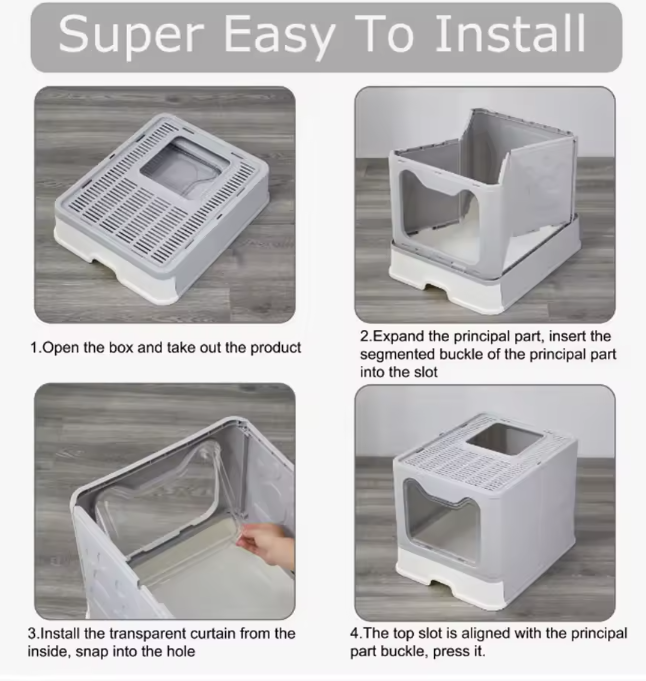 Super Easy To Install

1.Open the box and take out the product

2.Expand the principal part, insert the segmented buckle of the principal part into the slot

3.Install the transparent curtain from the inside, snap into the hole

4.The top slot is aligned with the principal part buckle, press it.