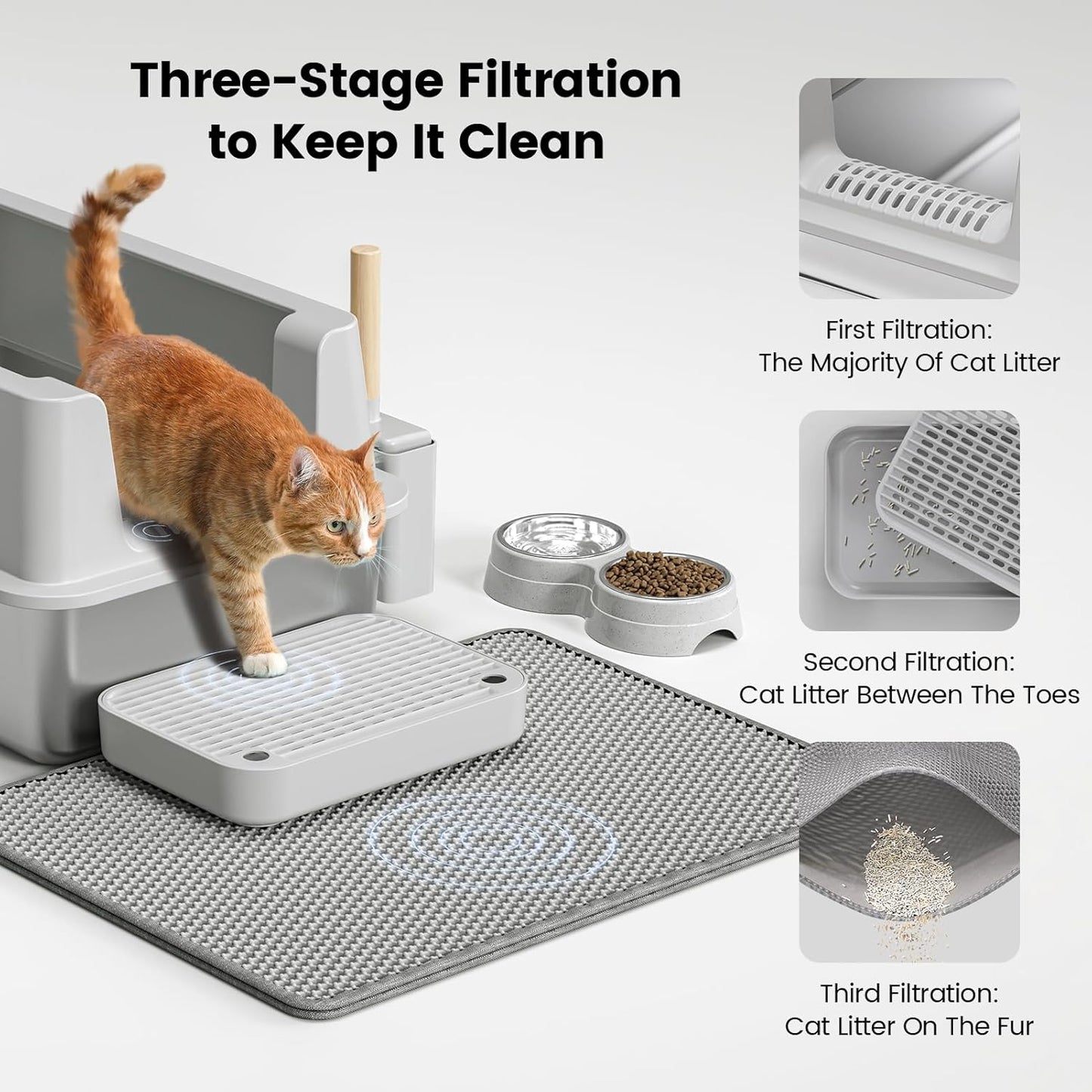 Three-Stage Filtration to Keep It Clean

First Filtration:
The Majority Of Cat Litter

Second Filtration:
Cat Litter Between The Toes

Third Filtration:
Cat Litter On The Fur