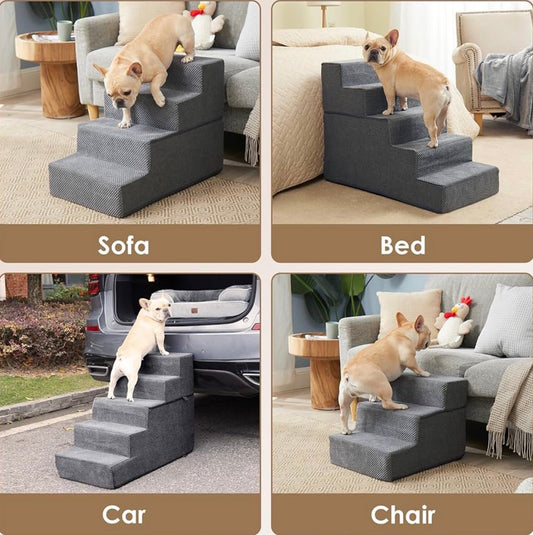 Sofa

Bed

Car

Chair